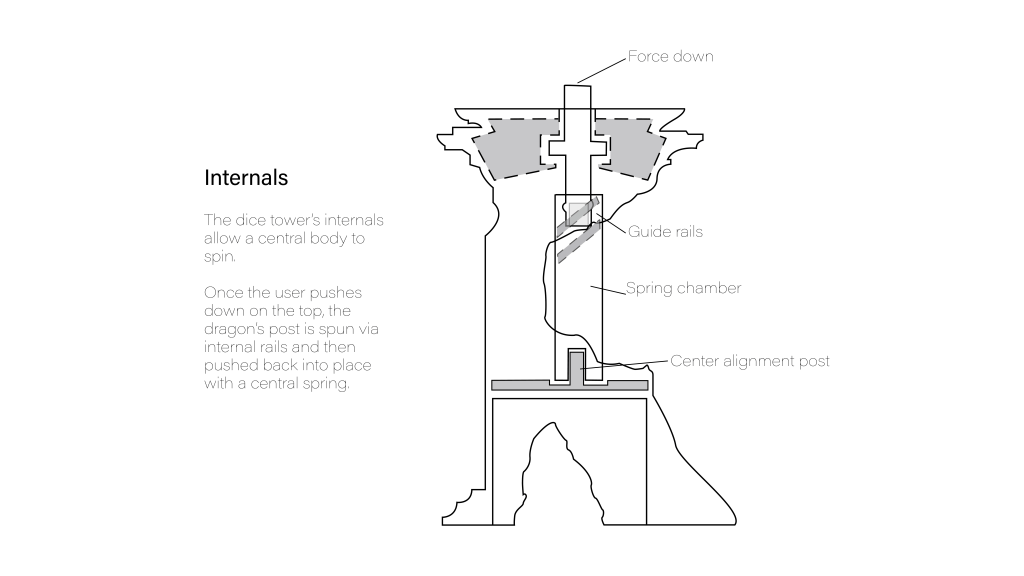 Internals

The dice tower's internals allow a central body to spin.

Once the user pushes down on the top, the dragon's post is spun via internal rails and then pushed back into place with a central spring.

Force down

Guide rails

Spring chamber

Center alignment post